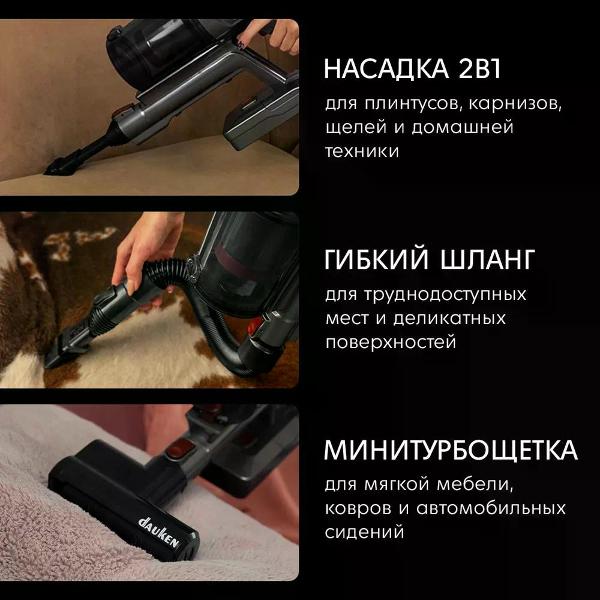 НАСАДКА 2В1

для плинтусов, карнизов, щелей и домашней техники

ГИБКИЙ ШЛАНГ

для труднодоступных мест и деликатных поверхностей

МИНИТУРБОЩЕТКА

для мягкой мебели, ковров и автомобильных сидений

dauken