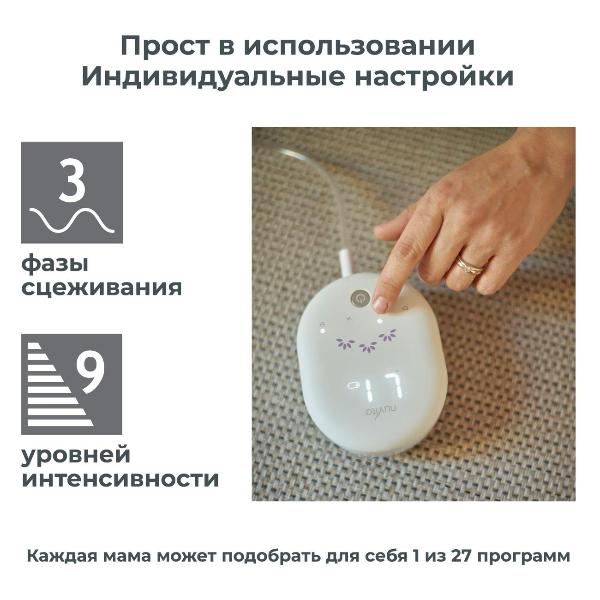 Прост в использовании
Индивидуальные настройки

3

фазы
сцеживания

9

уровней
интенсивности

17

nuvita

Каждая мама может подобрать для себя 1 из 27 программ