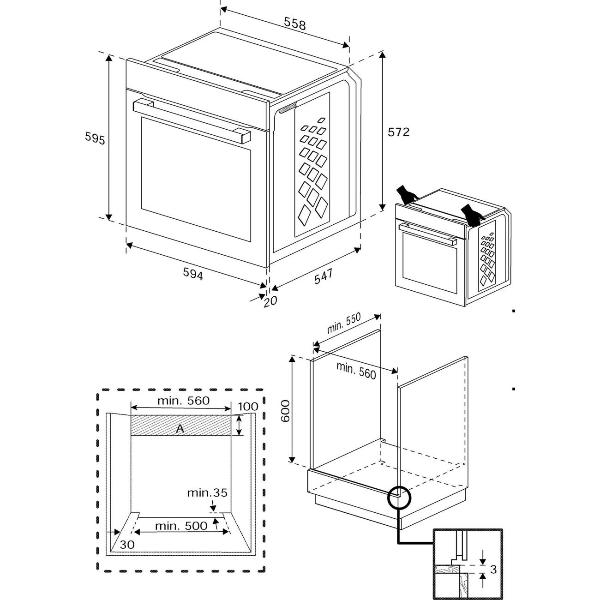 558
595
572
594
547
20
min. 550
min. 560
600
min. 560
100
A
min.35
min. 500
30
3