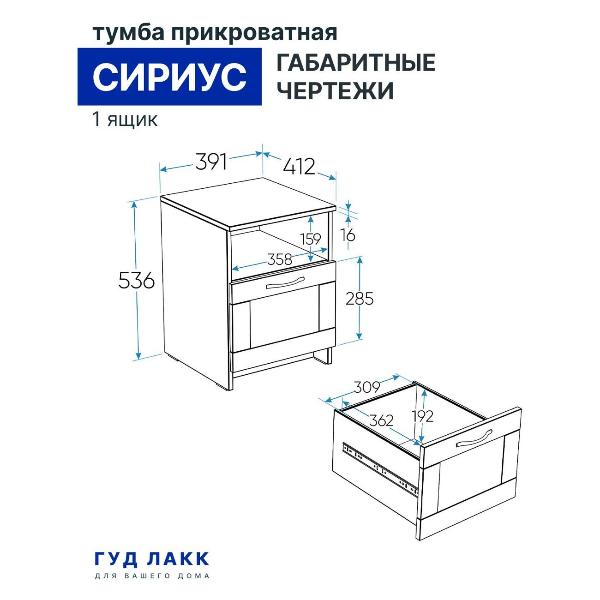 тумба прикроватная

СИРИУС

ГАБАРИТНЫЕ ЧЕРТЕЖИ

1 ящик

391

412

536

159

16

358

285

309

362

192

ГУД ЛАКК

ДЛЯ ВАШЕГО ДОМА