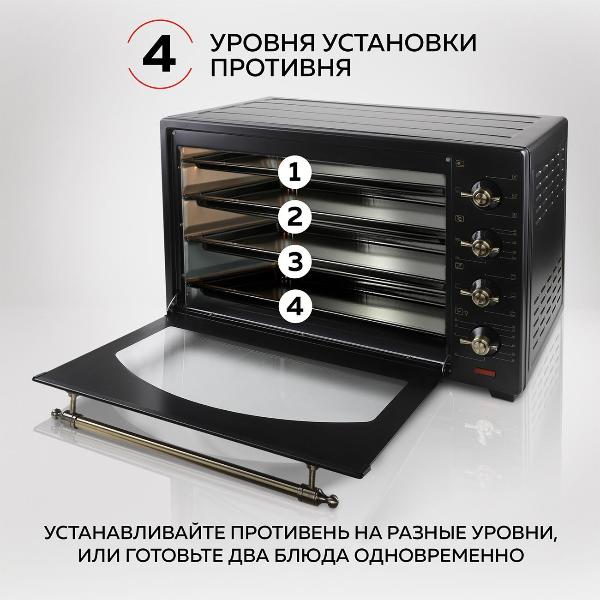 4 УРОВНЯ УСТАНОВКИ ПРОТИВНЯ

1
2
3
4

УСТАНАВЛИВАЙТЕ ПРОТИВЕНЬ НА РАЗНЫЕ УРОВНИ, ИЛИ ГОТОВЬТЕ ДВА БЛЮДА ОДНОВРЕМЕННО