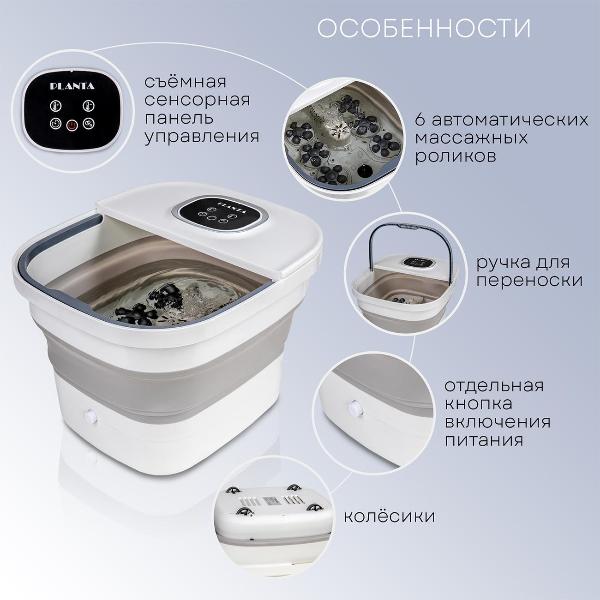 ОСОБЕННОСТИ

PLANTA

съёмная сенсорная панель управления

6 автоматических массажных роликов

PLANTA

ручка для переноски

отдельная кнопка включения питания

колёсики