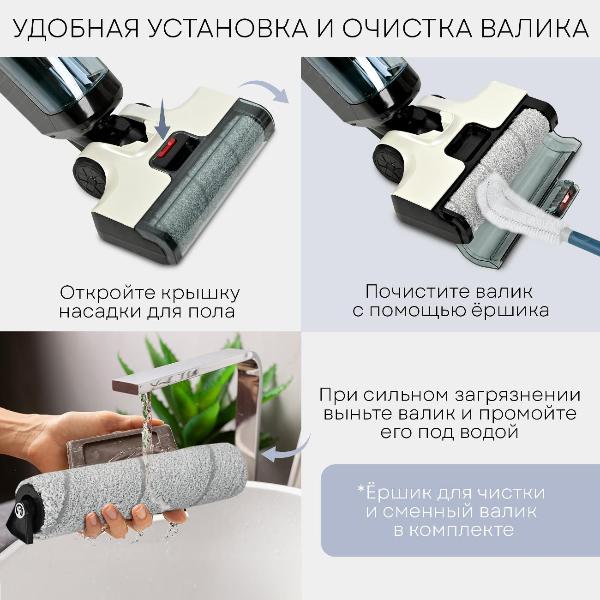 УДОБНАЯ УСТАНОВКА И ОЧИСТКА ВАЛИКА

Откройте крышку насадки для пола

Почистите валик с помощью ёршика

При сильном загрязнении выньте валик и промойте его под водой

*Ёршик для чистки и сменный валик в комплекте