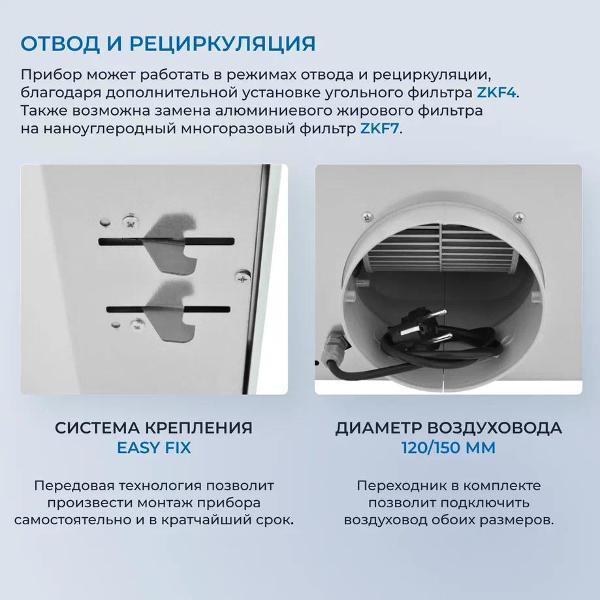 ОТВОД И РЕЦИРКУЛЯЦИЯ

Прибор может работать в режимах отвода и рециркуляции, благодаря дополнительной установке угольного фильтра ZKF4. Также возможна замена алюминиевого жирового фильтра на наноуглеродный многоразовый фильтр ZKF7.

СИСТЕМА КРЕПЛЕНИЯ
EASY FIX

Передовая технология позволит произвести монтаж прибора самостоятельно и в кратчайший срок.

ДИАМЕТР ВОЗДУХОВОДА
120/150 ММ

Переходник в комплекте позволит подключить воздуховод обоих размеров.