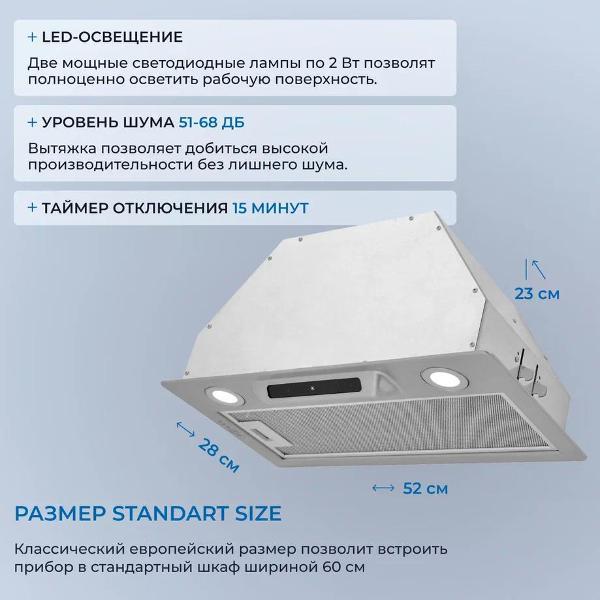 + LED-ОСВЕЩЕНИЕ

Две мощные светодиодные лампы по 2 Вт позволят полноценно осветить рабочую поверхность.

+ УРОВЕНЬ ШУМА 51-68 ДБ

Вытяжка позволяет добиться высокой производительности без лишнего шума.

+ ТАЙМЕР ОТКЛЮЧЕНИЯ 15 МИНУТ

23 см

28 см

52 см

РАЗМЕР STANDART SIZE

Классический европейский размер позволит встроить прибор в стандартный шкаф шириной 60 см