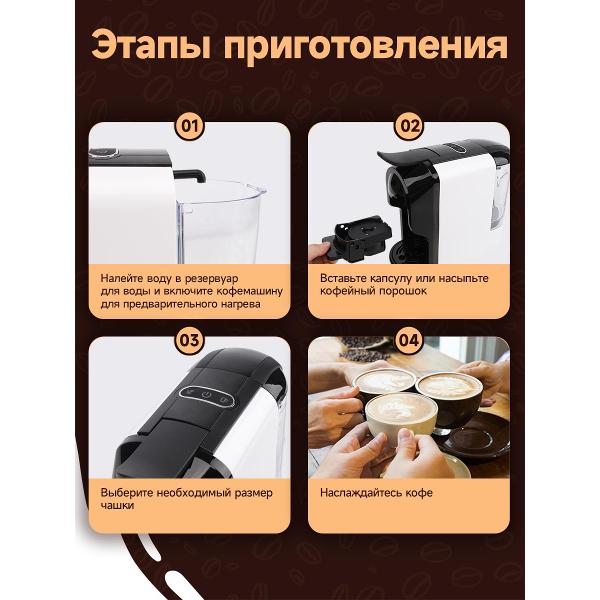 Этапы приготовления

01

Налейте воду в резервуар для воды и включите кофемашину для предварительного нагрева

02

Вставьте капсулу или насыпьте кофейный порошок

03

Выберите необходимый размер чашки

04

Наслаждайтесь кофе