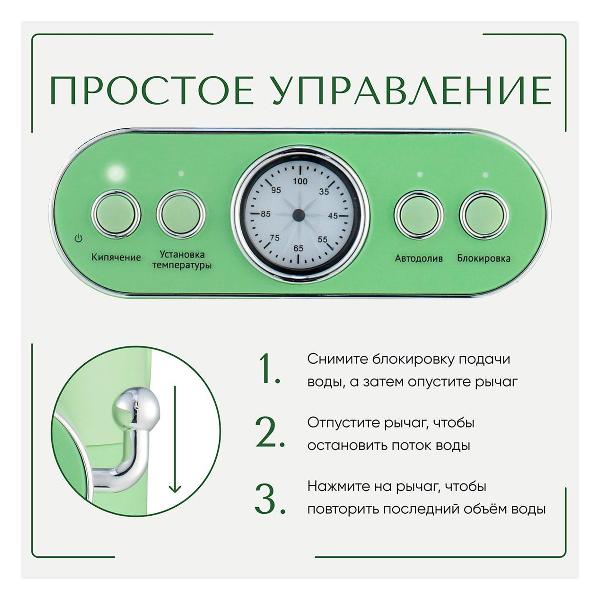 ПРОСТОЕ УПРАВЛЕНИЕ

100
35
45
55
65
75
85
95

Кипячение

Установка температуры

Автодолив

Блокировка

1. Снимите блокировку подачи воды, а затем опустите рычаг

2. Отпустите рычаг, чтобы остановить поток воды

3. Нажмите на рычаг, чтобы повторить последний объём воды