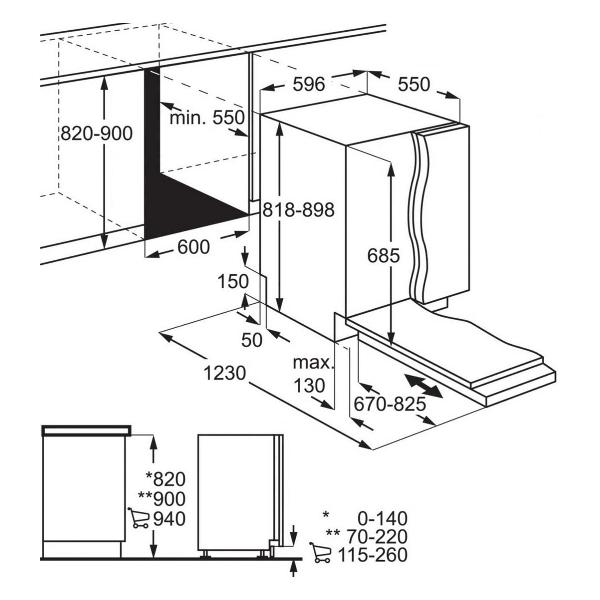 596
550
820-900
min. 550
818-898
600
685
150
50
max.
130
1230
670-825
*820
**900
940
* 0-140
** 70-220
115-260