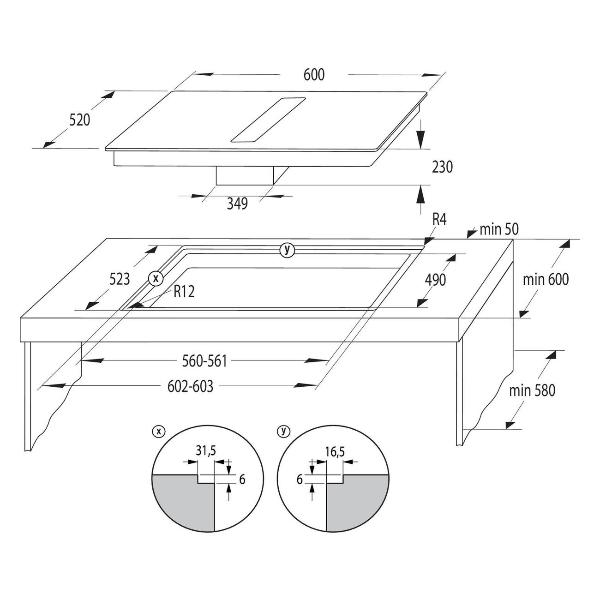 600
520
230
349
R4
min 50
y
523
x
R12
490
min 600
560-561
602-603
min 580
x
31,5
6
y
16,5
6