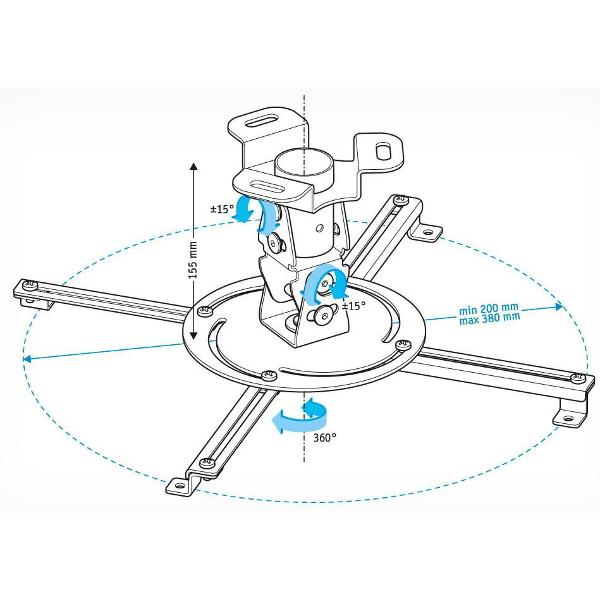 ±15°

155 mm

±15°

min 200 mm
max 380 mm

360°