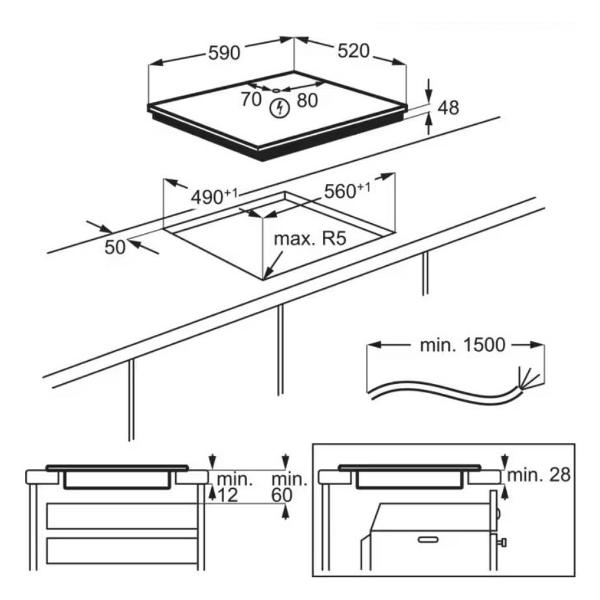 590
520
70
80
48
$490^{+1}$
$560^{+1}$
50
max. R5
min. 1500
min.
12
min.
60
min. 28