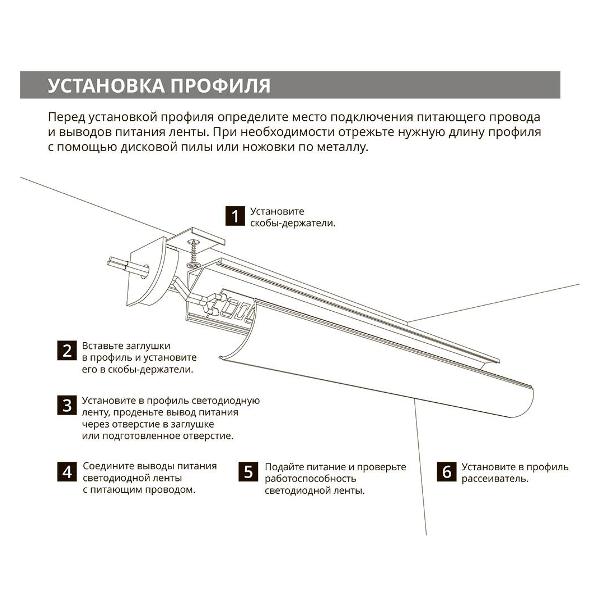 УСТАНОВКА ПРОФИЛЯ

Перед установкой профиля определите место подключения питающего провода и выводов питания ленты. При необходимости отрежьте нужную длину профиля с помощью дисковой пилы или ножовки по металлу.

1 Установите скобы-держатели.

2 Вставьте заглушки в профиль и установите его в скобы-держатели.

3 Установите в профиль светодиодную ленту, проденьте вывод питания через отверстие в заглушке или подготовленное отверстие.

4 Соедините выводы питания светодиодной ленты с питающим проводом.

5 Подайте питание и проверьте работоспособность светодиодной ленты.

6 Установите в профиль рассеиватель.