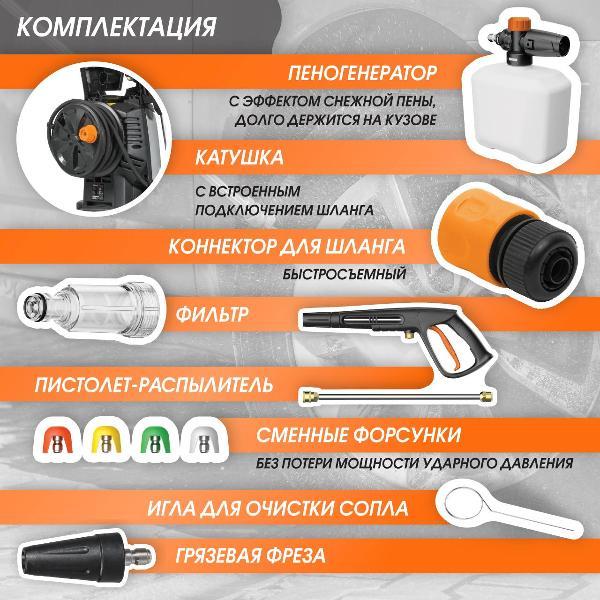 КОМПЛЕКТАЦИЯ

ПЕНОГЕНЕРАТОР

С ЭФФЕКТОМ СНЕЖНОЙ ПЕНЫ, ДОЛГО ДЕРЖИТСЯ НА КУЗОВЕ

КАТУШКА

С ВСТРОЕННЫМ ПОДКЛЮЧЕНИЕМ ШЛАНГА

КОННЕКТОР ДЛЯ ШЛАНГА

БЫСТРОСЪЕМНЫЙ

ФИЛЬТР

ПИСТОЛЕТ-РАСПЫЛИТЕЛЬ

СМЕННЫЕ ФОРСУНКИ

БЕЗ ПОТЕРИ МОЩНОСТИ УДАРНОГО ДАВЛЕНИЯ

ИГЛА ДЛЯ ОЧИСТКИ СОПЛА

ГРЯЗЕВАЯ ФРЕЗА