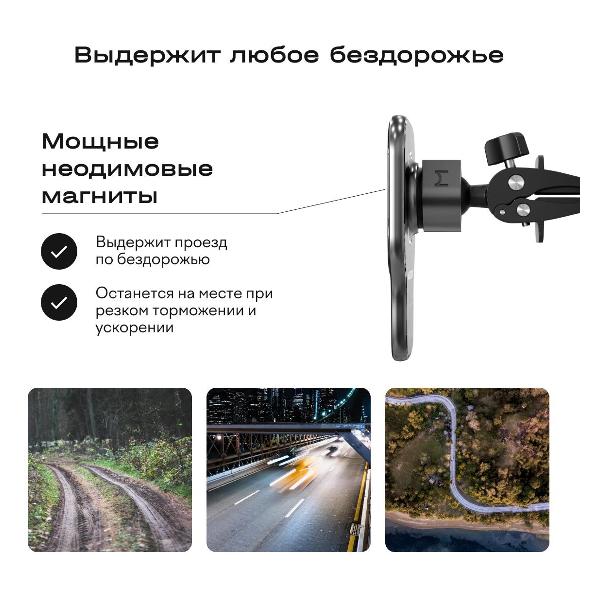 Выдержит любое бездорожье

Мощные неодимовые магниты

Выдержит проезд по бездорожью

Останется на месте при резком торможении и ускорении