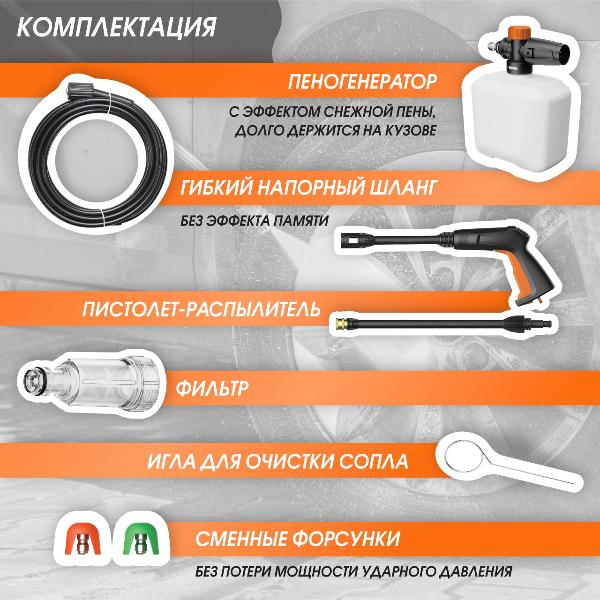 КОМПЛЕКТАЦИЯ

ПЕНОГЕНЕРАТОР

С ЭФФЕКТОМ СНЕЖНОЙ ПЕНЫ, ДОЛГО ДЕРЖИТСЯ НА КУЗОВЕ

ГИБКИЙ НАПОРНЫЙ ШЛАНГ

БЕЗ ЭФФЕКТА ПАМЯТИ

ПИСТОЛЕТ-РАСПЫЛИТЕЛЬ

ФИЛЬТР

ИГЛА ДЛЯ ОЧИСТКИ СОПЛА

СМЕННЫЕ ФОРСУНКИ

БЕЗ ПОТЕРИ МОЩНОСТИ УДАРНОГО ДАВЛЕНИЯ