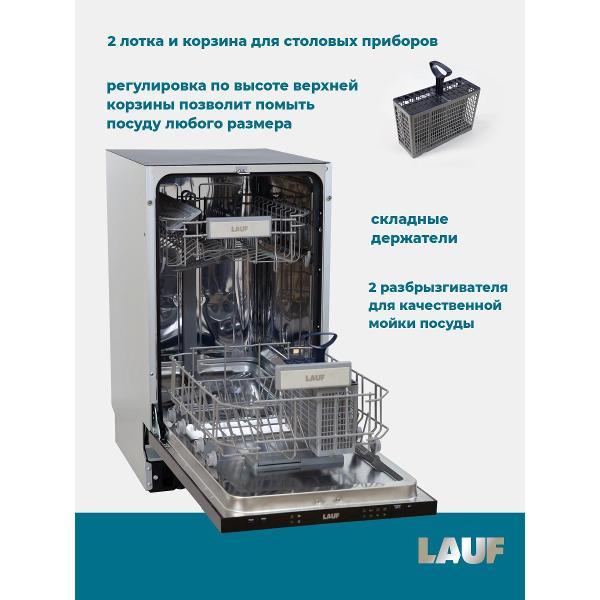 2 лотка и корзина для столовых приборов

регулировка по высоте верхней корзины позволит помыть посуду любого размера

LAUF

складные держатели

2 разбрызгивателя для качественной мойки посуды

LAUF

LAUF

LAUF