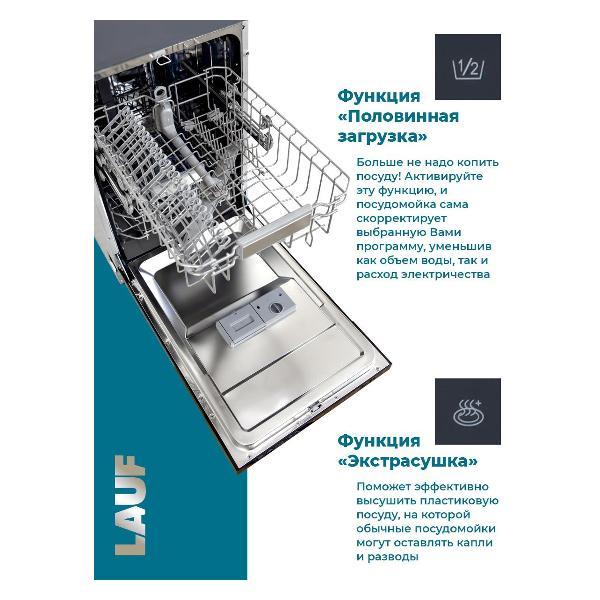 1/2

Функция «Половинная загрузка»

Больше не надо копить посуду! Активируйте эту функцию, и посудомойка сама скорректирует выбранную Вами программу, уменьшив как объем воды, так и расход электричества

Функция «Экстрасушка»

Поможет эффективно высушить пластиковую посуду, на которой обычные посудомойки могут оставлять капли и разводы

LAUF