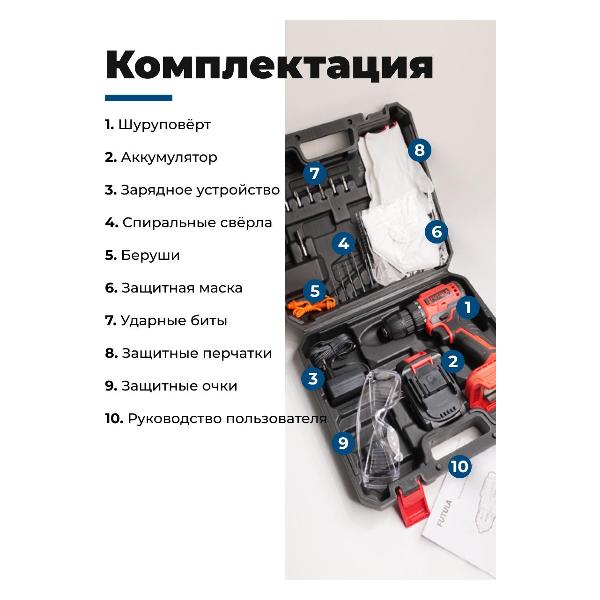 Комплектация

1. Шуруповёрт

2. Аккумулятор

3. Зарядное устройство

4. Спиральные свёрла

5. Беруши

6. Защитная маска

7. Ударные биты

8. Защитные перчатки

9. Защитные очки

10. Руководство пользователя

8

7

6

4

5

1

2

3

9

10

FUTULA