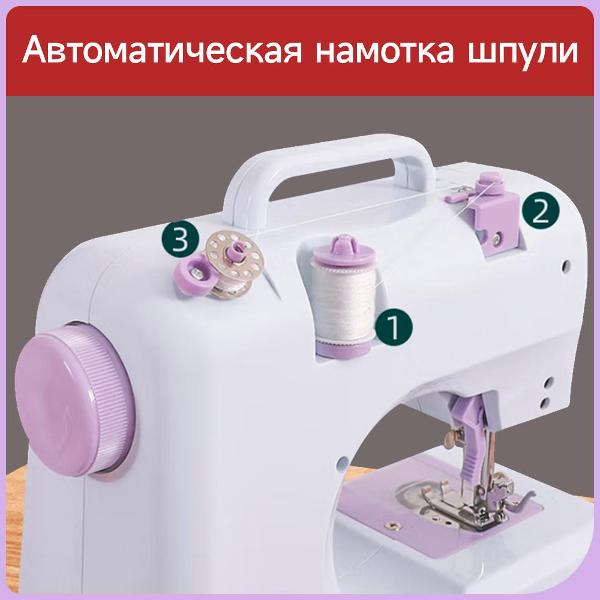 Автоматическая намотка шпули

3

2

1