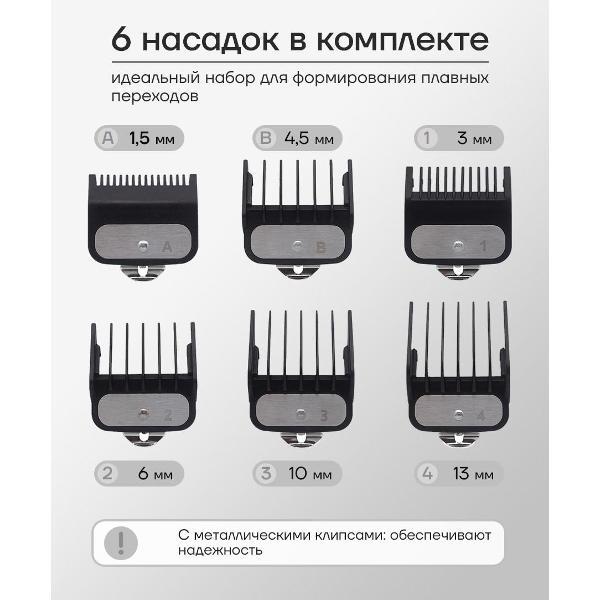 6 насадок в комплекте

идеальный набор для формирования плавных переходов

A 1,5 мм

B 4,5 мм

1 3 мм

A

B

1

2

3

4

2 6 мм

3 10 мм

4 13 мм

!

С металлическими клипсами: обеспечивают надежность