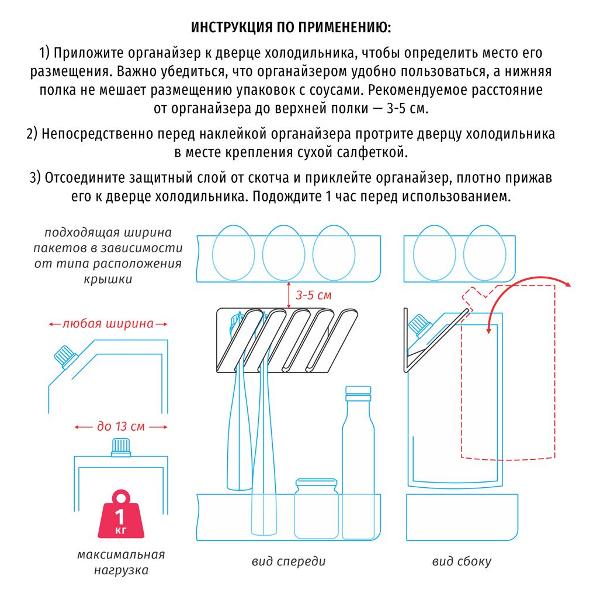 ИНСТРУКЦИЯ ПО ПРИМЕНЕНИЮ:

1) Приложите органайзер к дверце холодильника, чтобы определить место его размещения. Важно убедиться, что органайзером удобно пользоваться, а нижняя полка не мешает размещению упаковок с соусами. Рекомендуемое расстояние от органайзера до верхней полки — 3-5 см.

2) Непосредственно перед наклейкой органайзера протрите дверцу холодильника в месте крепления сухой салфеткой.

3) Отсоедините защитный слой от скотча и приклейте органайзер, плотно прижав его к дверце холодильника. Подождите 1 час перед использованием.

подходящая ширина пакетов в зависимости от типа расположения крышки

любая ширина

до 13 см

1 кг

максимальная нагрузка

3-5 см

вид спереди

вид сбоку