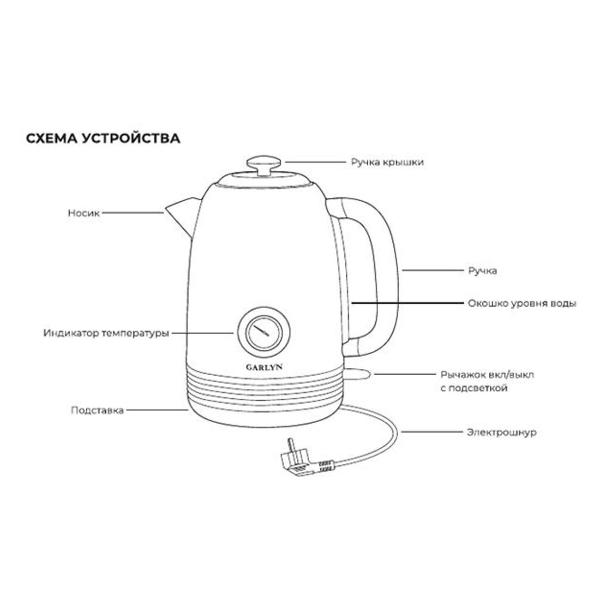 СХЕМА УСТРОЙСТВА

Ручка крышки

Носик

Ручка

Окошко уровня воды

Индикатор температуры

GARLYN

Рычажок вкл/выкл с подсветкой

Подставка

Электрошнур