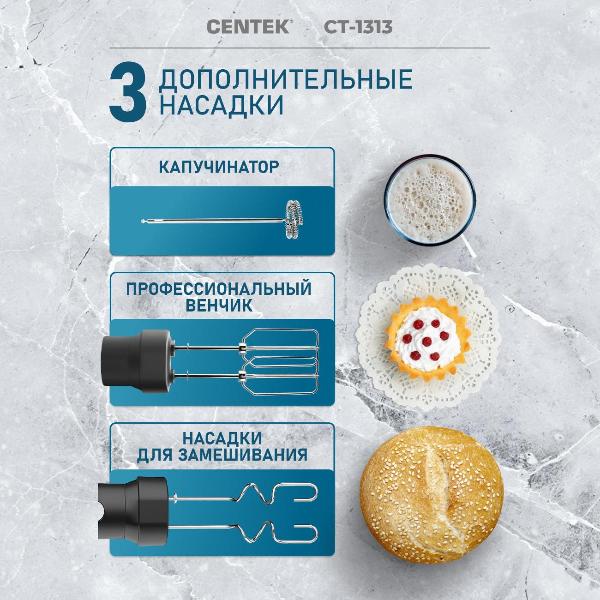 CENTEK® CT-1313

3 ДОПОЛНИТЕЛЬНЫЕ НАСАДКИ

КАПУЧИНАТОР

ПРОФЕССИОНАЛЬНЫЙ ВЕНЧИК

НАСАДКИ ДЛЯ ЗАМЕШИВАНИЯ