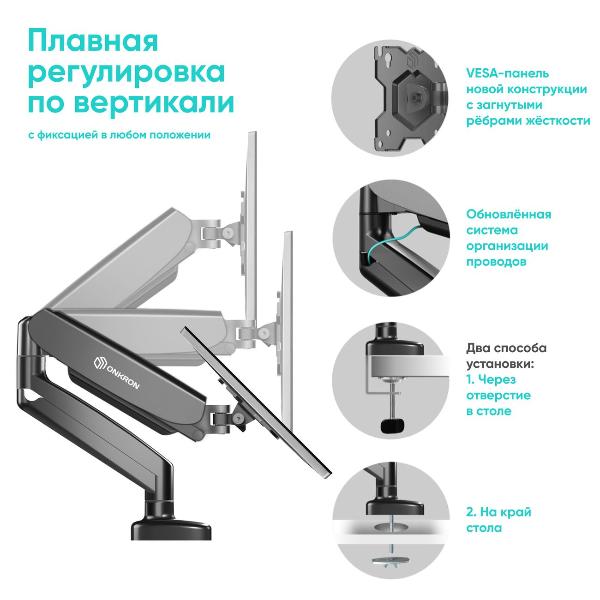 Плавная регулировка по вертикали

с фиксацией в любом положении

ONKRON

VESA-панель новой конструкции с загнутыми рёбрами жёсткости

Обновлённая система организации проводов

Два способа установки:
1. Через отверстие в столе

2. На край стола