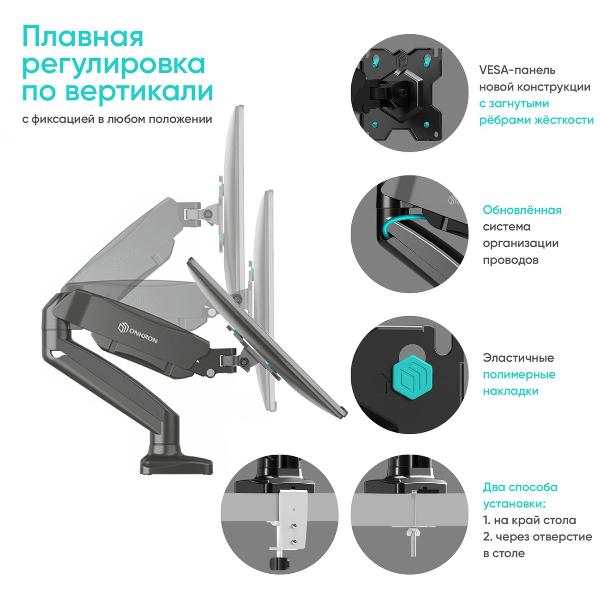 Плавная регулировка по вертикали

с фиксацией в любом положении

ONKRON

VESA-панель новой конструкции с загнутыми рёбрами жёсткости

Обновлённая система организации проводов

Эластичные полимерные накладки

Два способа установки:
1. на край стола
2. через отверстие в столе