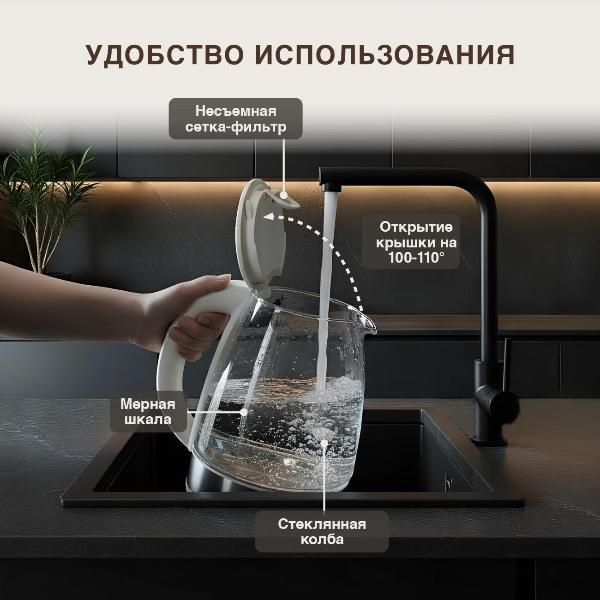 УДОБСТВО ИСПОЛЬЗОВАНИЯ

Несъемная сетка-фильтр

Открытие крышки на 100-110°

Мерная шкала

Стеклянная колба