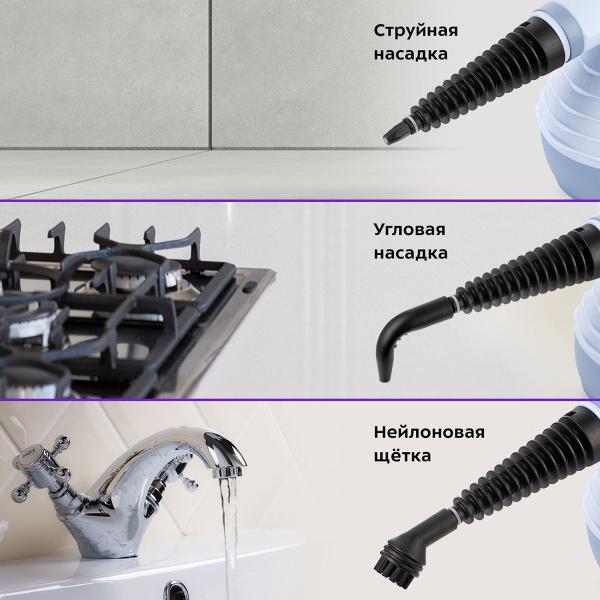 Струйная насадка

Угловая насадка

Нейлоновая щётка