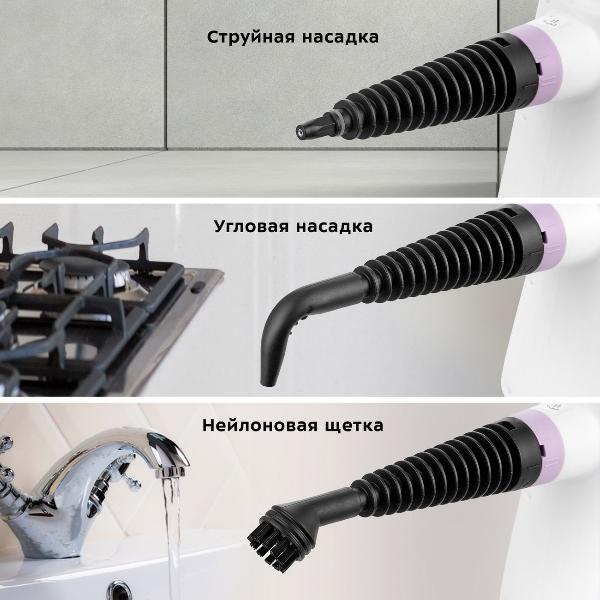 Струйная насадка

Угловая насадка

Нейлоновая щетка