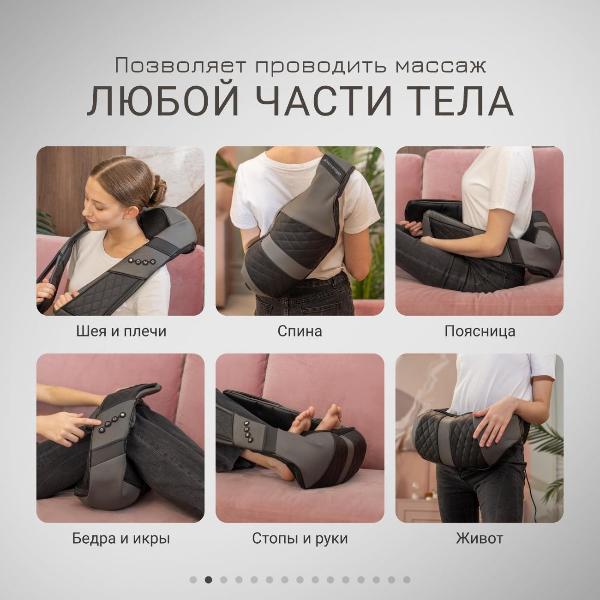 Позволяет проводить массаж
ЛЮБОЙ ЧАСТИ ТЕЛА

Шея и плечи

Спина

Поясница

Бедра и икры

Стопы и руки

Живот