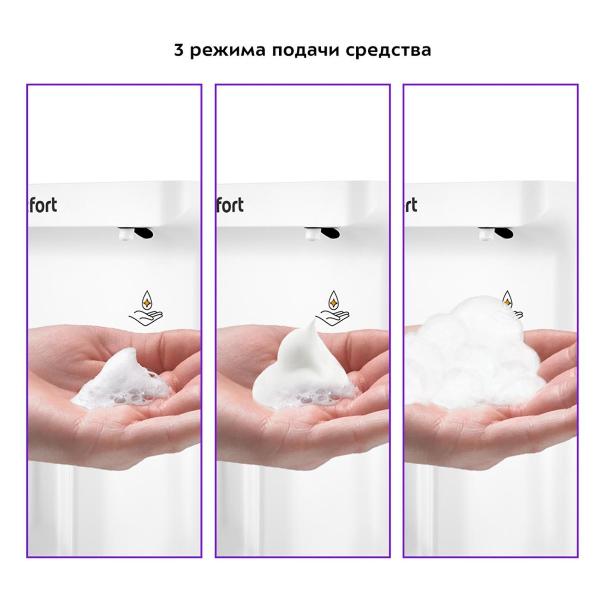 3 режима подачи средства

fort

fort

rt