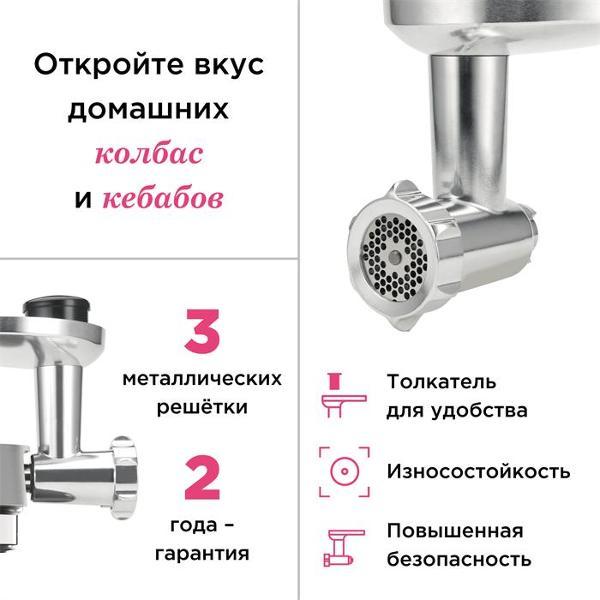 Откройте вкус домашних колбас и кебабов

3
металлических решётки

2
года – гарантия

Толкатель для удобства

Износостойкость

Повышенная безопасность