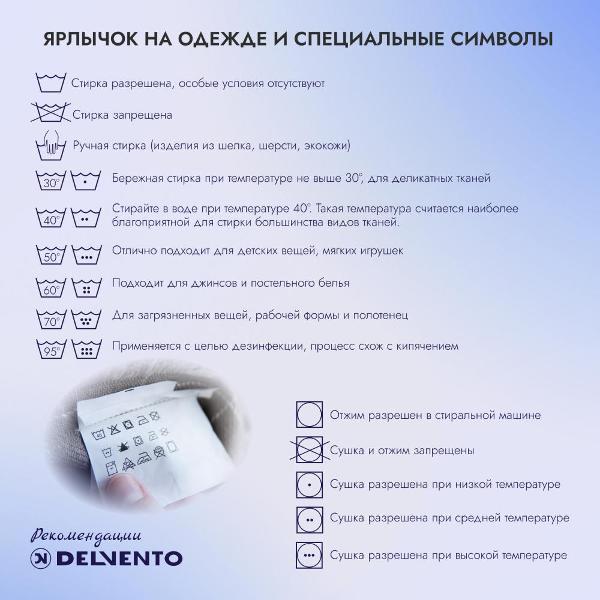 ЯРЛЫЧОК НА ОДЕЖДЕ И СПЕЦИАЛЬНЫЕ СИМВОЛЫ

Стирка разрешена, особые условия отсутствуют

Стирка запрещена

Ручная стирка (изделия из шелка, шерсти, экокожи)

30° Бережная стирка при температуре не выше 30°, для деликатных тканей

40° Стирайте в воде при температуре 40°. Такая температура считается наиболее благоприятной для стирки большинства видов тканей.

50° Отлично подходит для детских вещей, мягких игрушек

60° Подходит для джинсов и постельного белья

70° Для загрязненных вещей, рабочей формы и полотенец

95° Применяется с целью дезинфекции, процесс схож с кипячением

Отжим разрешен в стиральной машине

Сушка и отжим запрещены

Сушка разрешена при низкой температуре

Сушка разрешена при средней температуре

Сушка разрешена при высокой температуре

Рекомендации

DELVENTO