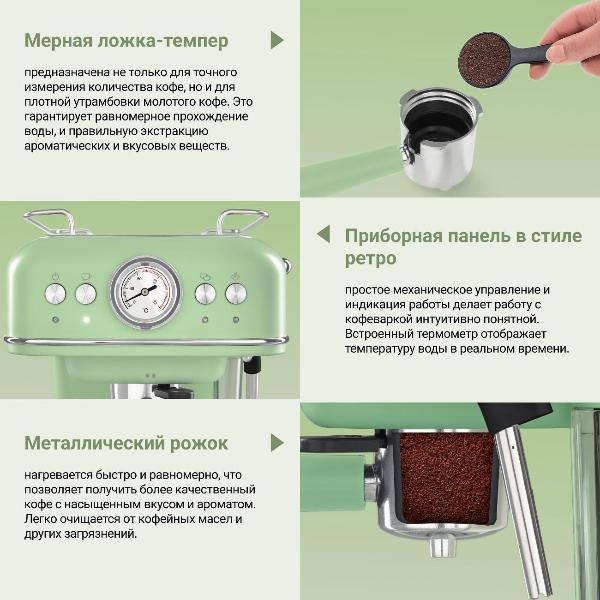 Мерная ложка-темпер

предназначена не только для точного измерения количества кофе, но и для плотной утрамбовки молотого кофе. Это гарантирует равномерное прохождение воды, и правильную экстракцию ароматических и вкусовых веществ.

Приборная панель в стиле ретро

простое механическое управление и индикация работы делает работу с кофеваркой интуитивно понятной. Встроенный термометр отображает температуру воды в реальном времени.

Металлический рожок

нагревается быстро и равномерно, что позволяет получить более качественный кофе с насыщенным вкусом и ароматом. Легко очищается от кофейных масел и других загрязнений.