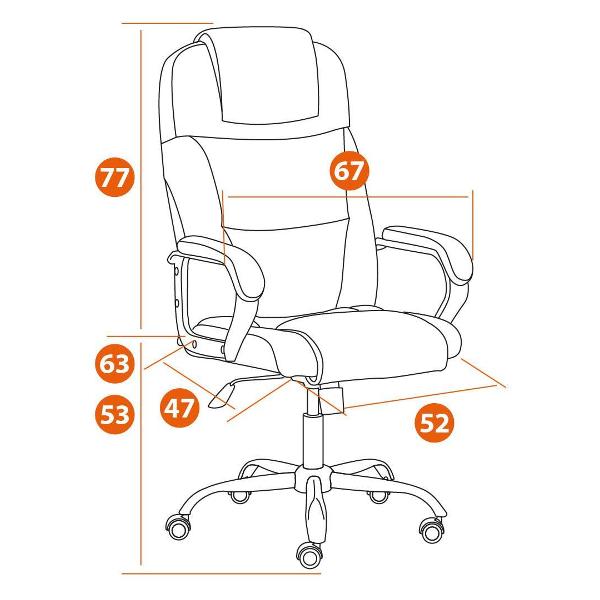 77
67
63
53
47
52