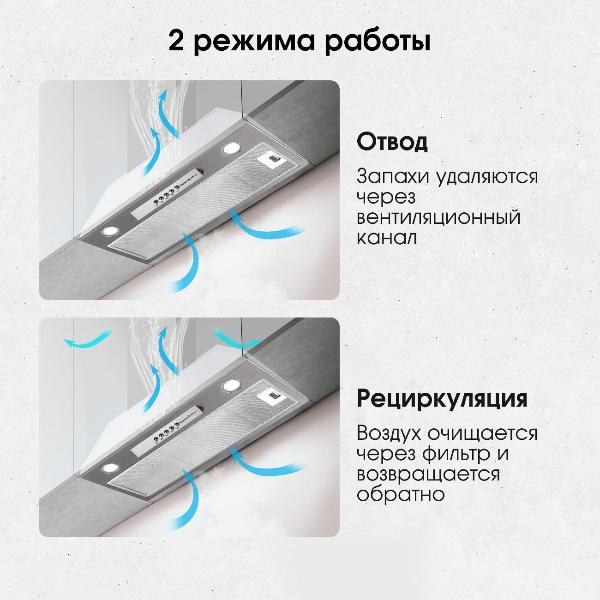 2 режима работы

Отвод

Запахи удаляются через вентиляционный канал

Рециркуляция

Воздух очищается через фильтр и возвращается обратно