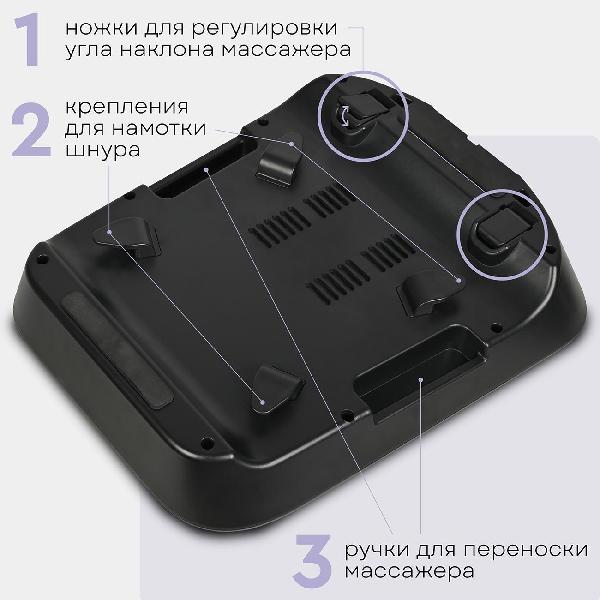 1 ножки для регулировки угла наклона массажера

2 крепления для намотки шнура

3 ручки для переноски массажера