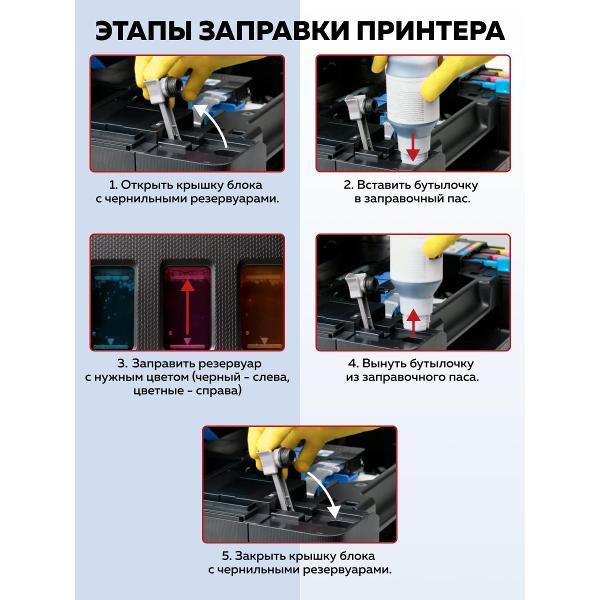 ЭТАПЫ ЗАПРАВКИ ПРИНТЕРА

1. Открыть крышку блока с чернильными резервуарами.

2. Вставить бутылочку в заправочный пас.

3. Заправить резервуар с нужным цветом (черный - слева, цветные - справа)

4. Вынуть бутылочку из заправочного паса.

5. Закрыть крышку блока с чернильными резервуарами.