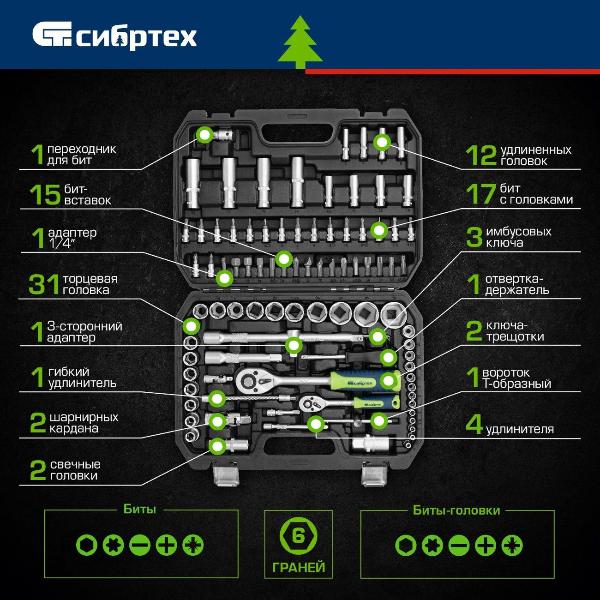 сибртех

1 переходник для бит

15 бит-вставок

1 адаптер 1/4"

31 торцевая головка

1 3-сторонний адаптер

1 гибкий удлинитель

2 шарнирных кардана

2 свечные головки

12 удлиненных головок

17 бит с головками

3 имбусовых ключа

1 отвертка-держатель

2 ключа-трещотки

1 вороток Т-образный

4 удлинителя

Биты

6 ГРАНЕЙ

Биты-головки