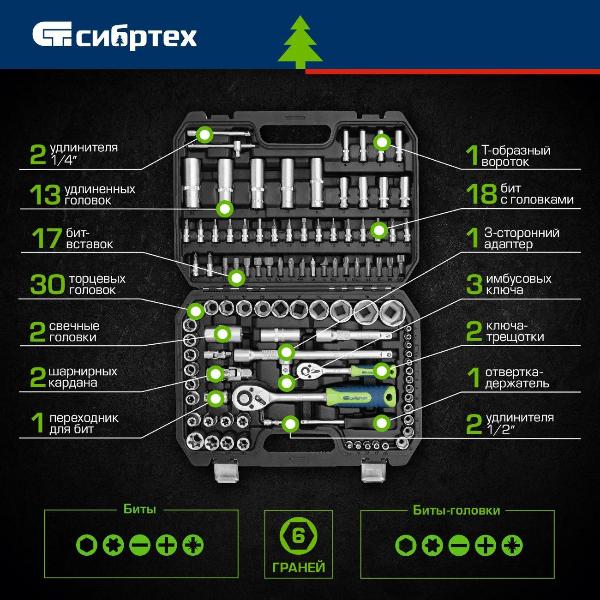 сибртех

2 удлинителя 1/4"

13 удлиненных головок

17 бит-вставок

30 торцевых головок

2 свечные головки

2 шарнирных кардана

1 переходник для бит

1 Т-образный вороток

18 бит с головками

1 3-сторонний адаптер

3 имбусовых ключа

2 ключа-трещотки

1 отвертка-держатель

2 удлинителя 1/2"

Биты

6 ГРАНЕЙ

Биты-головки