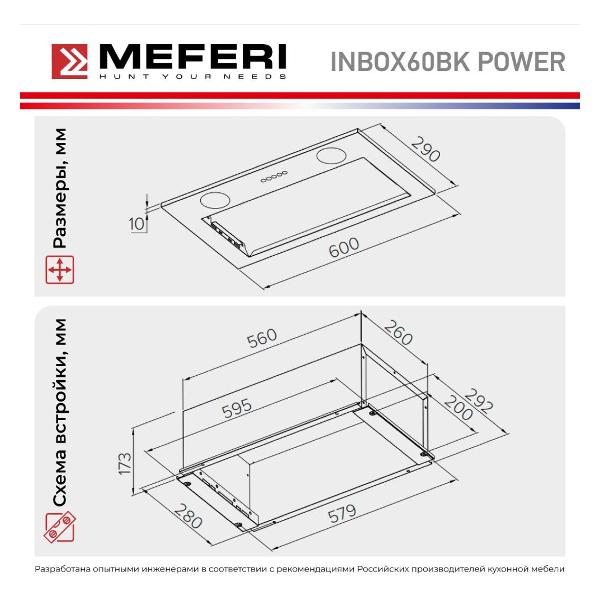 MEFERI
HUNT YOUR NEEDS

INBOX60BK POWER

Размеры, мм

290
10
600

Схема встройки, мм

560
260
595
292
200
173
280
579

Разработана опытными инженерами в соответствии с рекомендациями Российских производителей кухонной мебели