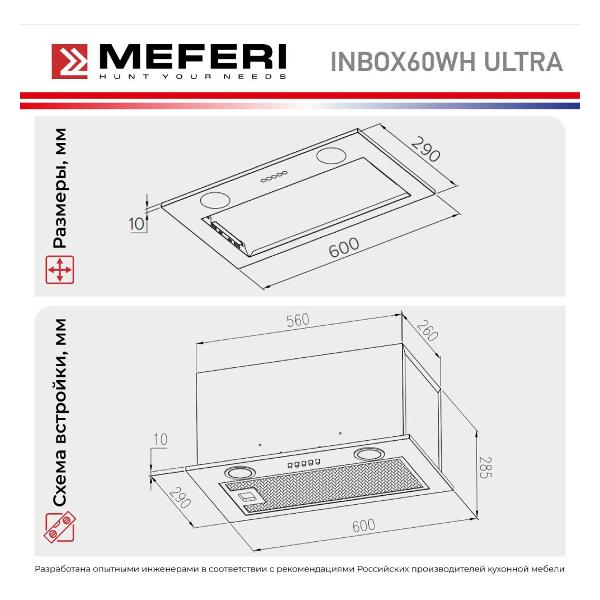 MEFERI
HUNT YOUR NEEDS

INBOX60WH ULTRA

Размеры, мм

290

10

600

Схема встройки, мм

560

260

10

285

290

600

Разработана опытными инженерами в соответствии с рекомендациями Российских производителей кухонной мебели