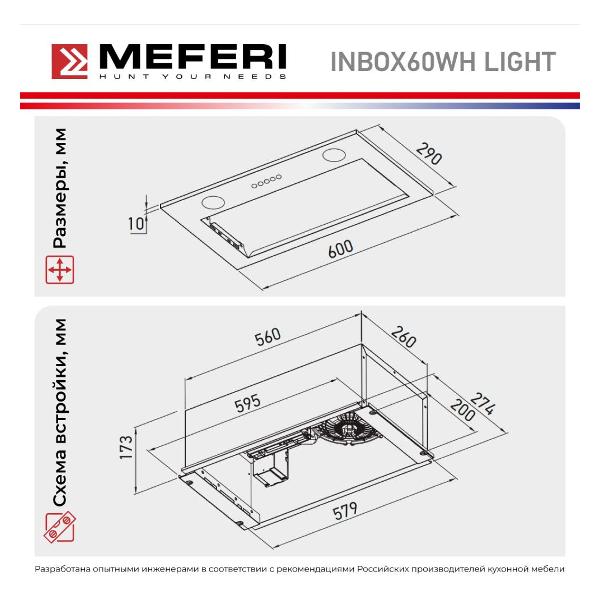 MEFERI
HUNT YOUR NEEDS
INBOX60WH LIGHT

Размеры, мм
290
10
600

Схема встройки, мм
560
260
595
274
200
173
579

Разработана опытными инженерами в соответствии с рекомендациями Российских производителей кухонной мебели