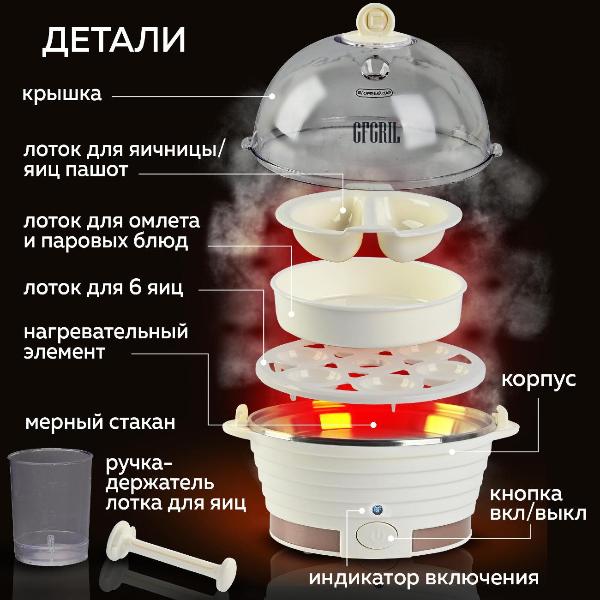 ДЕТАЛИ

крышка

GFGRIL

лоток для яичницы/ яиц пашот

лоток для омлета и паровых блюд

лоток для 6 яиц

нагревательный элемент

корпус

мерный стакан

ручка-держатель лотка для яиц

кнопка вкл/выкл

индикатор включения