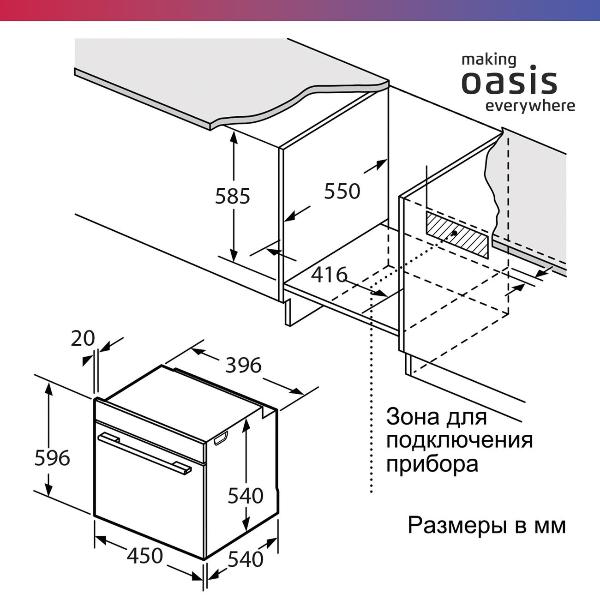 making
oasis
everywhere

585

550

416

20

396

596

540

450

540

Зона для подключения прибора

Размеры в мм