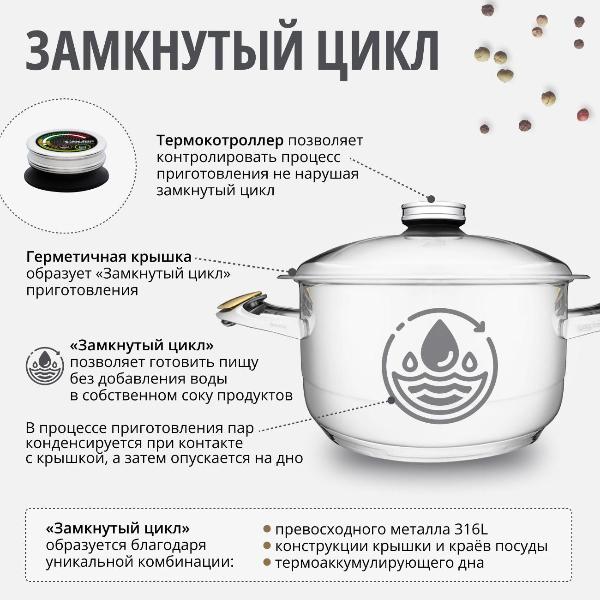 ЗАМКНУТЫЙ ЦИКЛ

Термокотроллер позволяет контролировать процесс приготовления не нарушая замкнутый цикл

Герметичная крышка образует «Замкнутый цикл» приготовления

«Замкнутый цикл» позволяет готовить пищу без добавления воды в собственном соку продуктов

В процессе приготовления пар конденсируется при контакте с крышкой, а затем опускается на дно

«Замкнутый цикл» образуется благодаря уникальной комбинации:

• превосходного металла 316L
• конструкции крышки и краёв посуды
• термоаккумулирующего дна