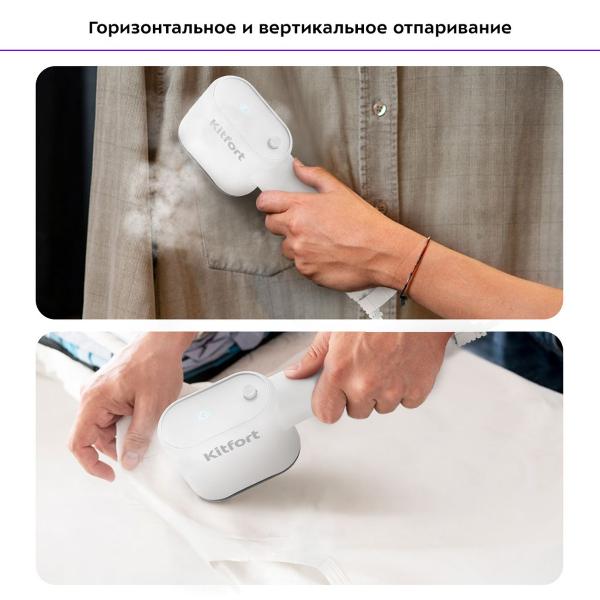 Горизонтальное и вертикальное отпаривание

Kitfort

Kitfort